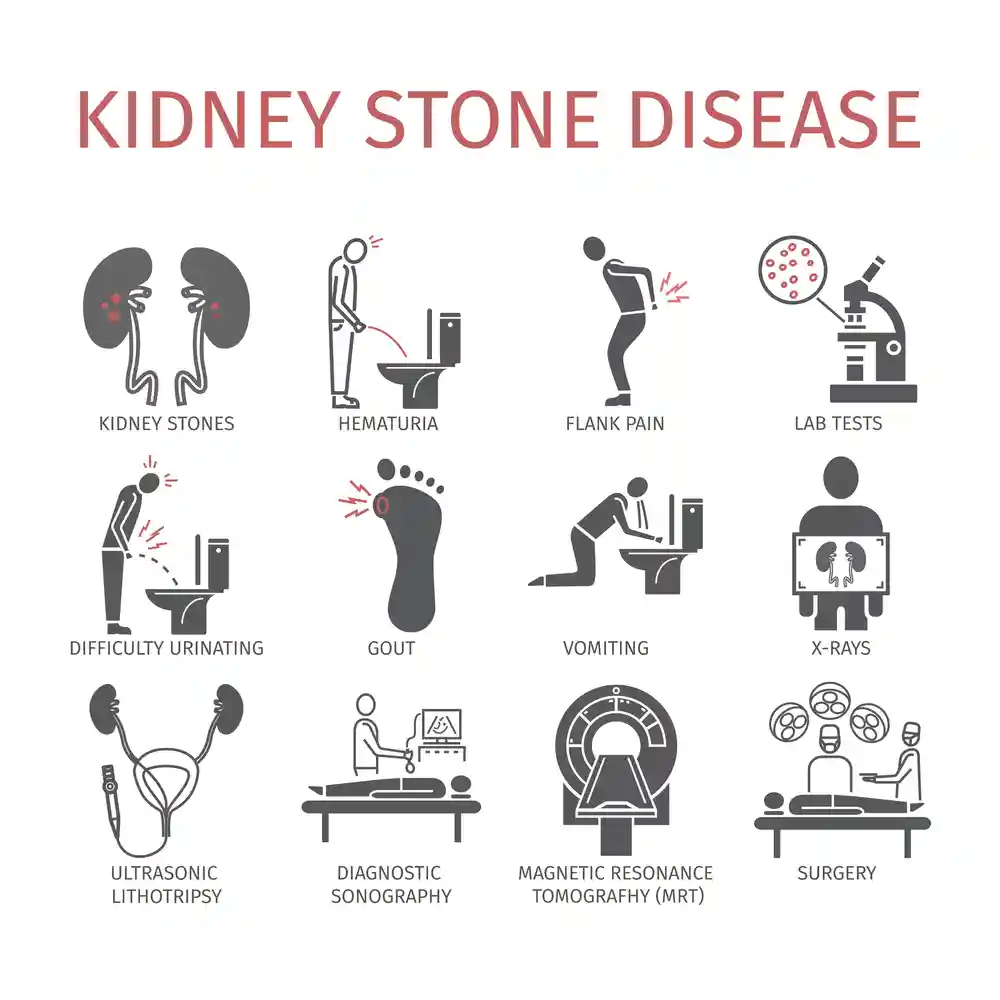 KIDNEY STONE DISEASE

KIDNEY STONES

HEMATURIA

FLANK PAIN

LAB TESTS

DIFFICULTY URINATING

GOUT

VOMITING

X-RAYS

ULTRASONIC LITHOTRIPSY

DIAGNOSTIC SONOGRAPHY

MAGNETIC RESONANCE TOMOGRAFHY (MRT)

SURGERY